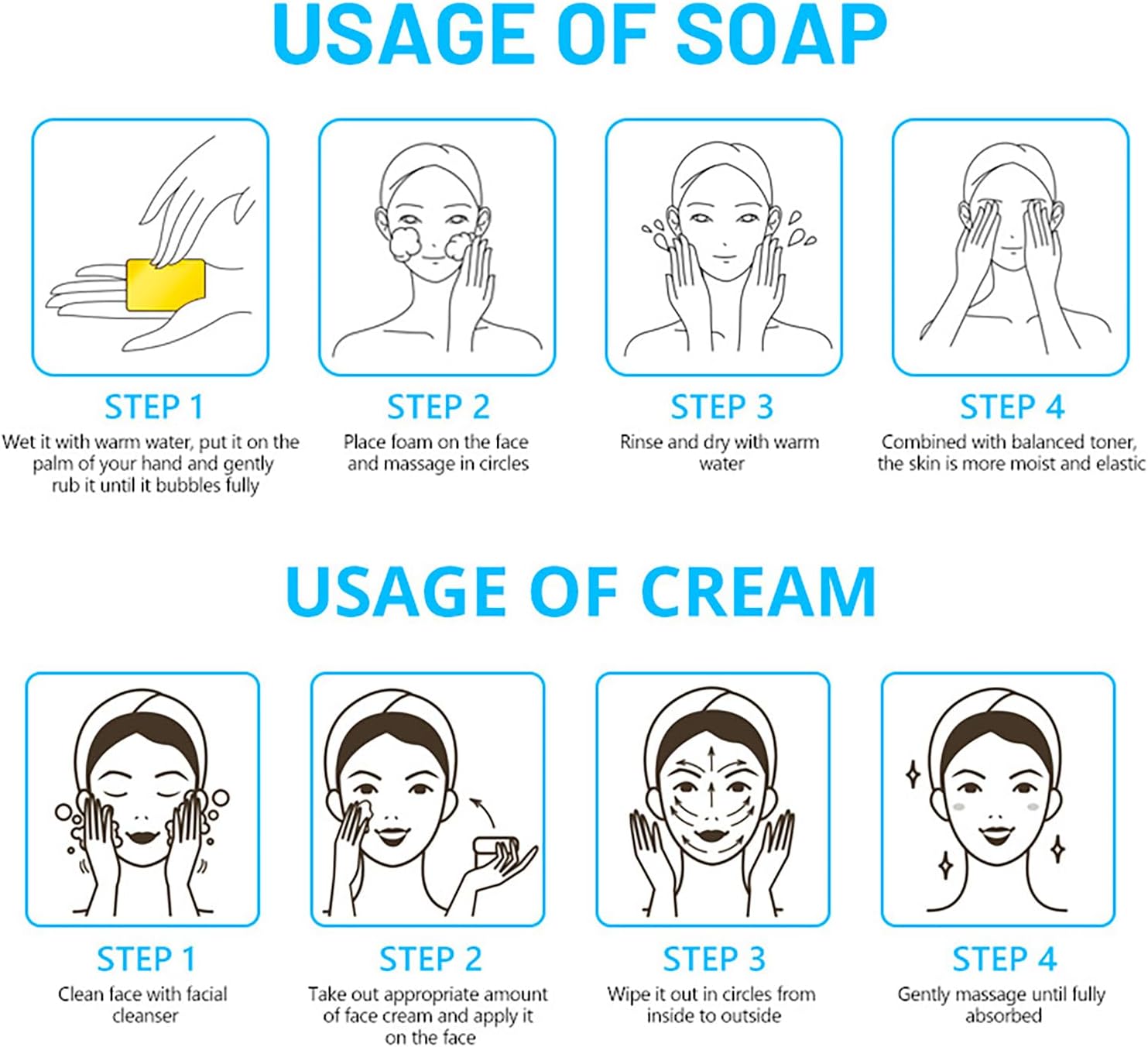 USAGE OF SOAP

STEP 1
Wet it with warm water, put it on the palm of your hand and gently rub it until it bubbles fully

STEP 2
Place foam on the face and massage in circles

STEP 3
Rinse and dry with warm water

STEP 4
Combined with balanced toner, the skin is more moist and elastic

USAGE OF CREAM

STEP 1
Clean face with facial cleanser

STEP 2
Take out appropriate amount of face cream and apply it on the face

STEP 3
Wipe it out in circles from inside to outside

STEP 4
Gently massage until fully absorbed